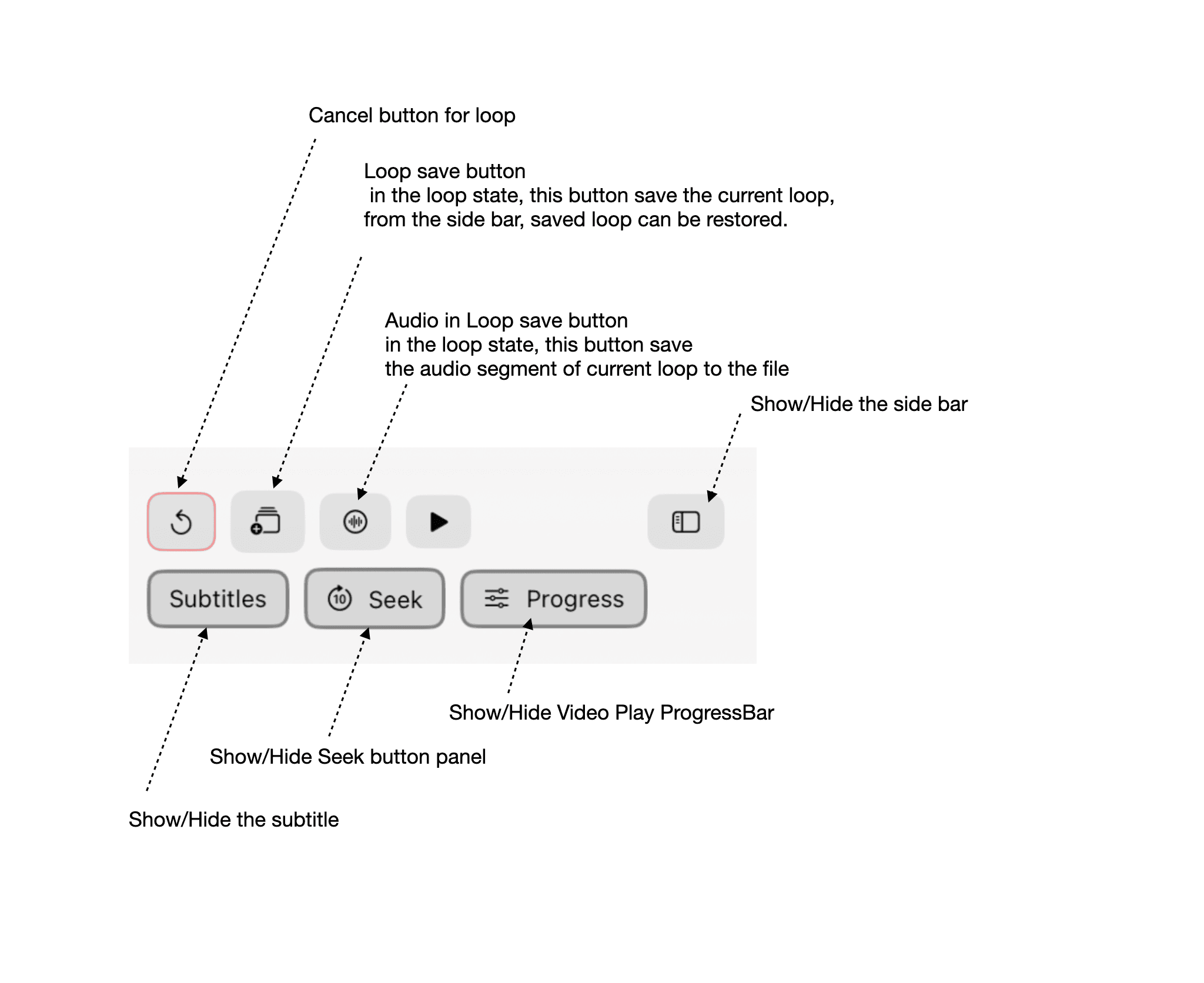 Cancel button for loop

Loop save button
in the loop state, this button save the current loop, from the side bar, saved loop can be restored.

Audio in Loop save button
in the loop state, this button save
the audio segment of current loop to the file

Show/Hide the side bar

Subtitles

10 Seek

Progress

Show/Hide Video Play ProgressBar

Show/Hide Seek button panel

Show/Hide the subtitle